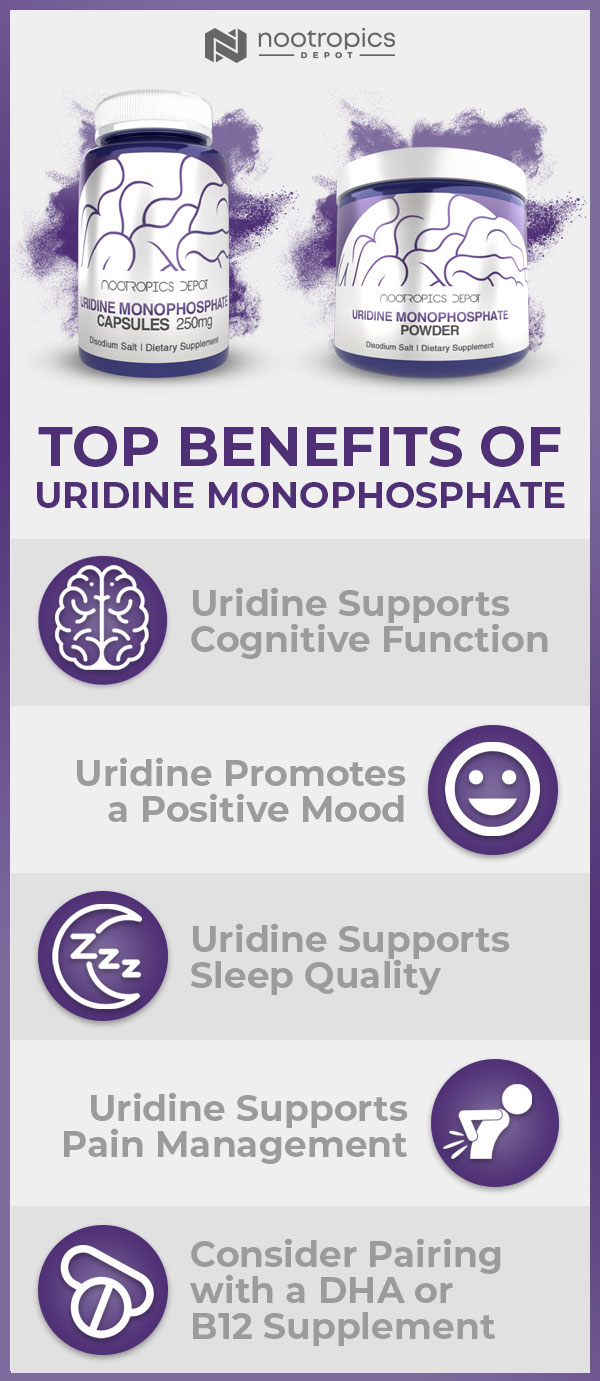 nootropics DEPOT

NOOTROPICS DEPOT
URIDINE MONOPHOSPHATE CAPSULES 250mg
Disodium Salt | Dietary Supplement

NOOTROPICS DEPOT
URIDINE MONOPHOSPHATE POWDER
Disodium Salt | Dietary Supplement

TOP BENEFITS OF URIDINE MONOPHOSPHATE

Uridine Supports Cognitive Function

Uridine Promotes a Positive Mood

Uridine Supports Sleep Quality

Uridine Supports Pain Management

Consider Pairing with a DHA or B12 Supplement