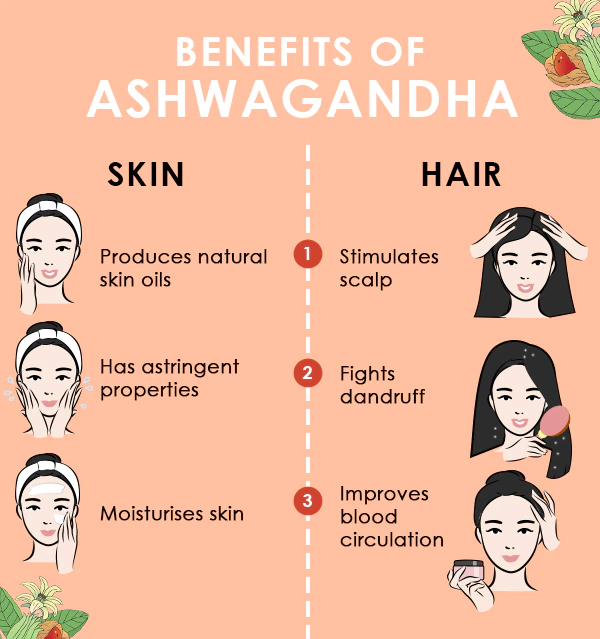 BENEFITS OF
ASHWAGANDHA

SKIN

Produces natural skin oils

Has astringent properties

Moisturises skin

HAIR

1

Stimulates scalp

2

Fights dandruff

3

Improves blood circulation