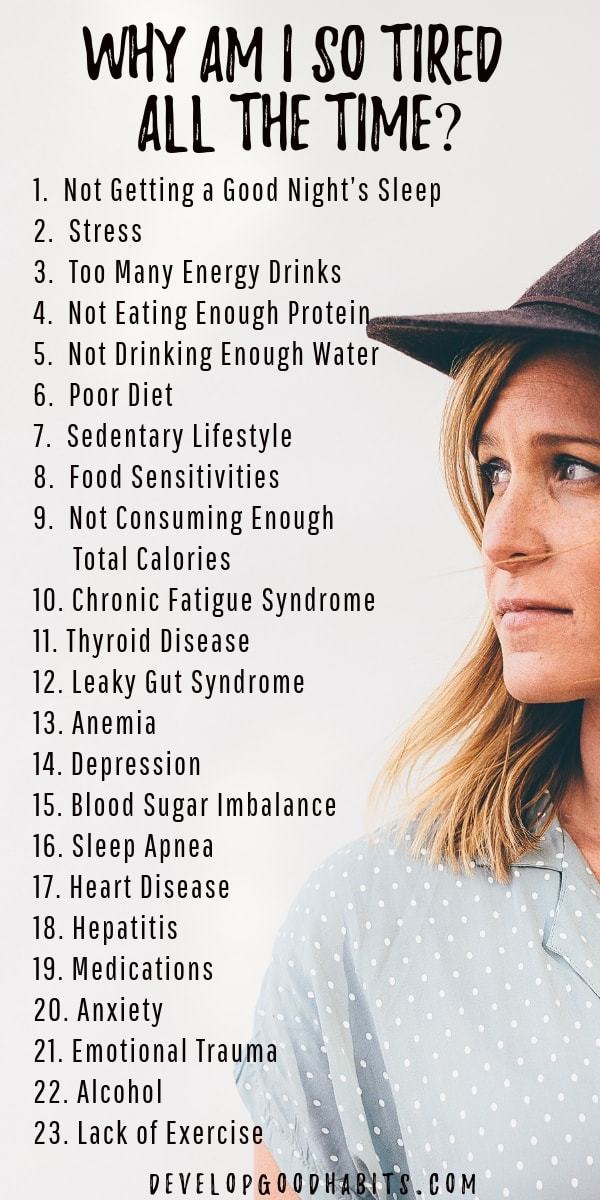 WHY AM I SO TIRED ALL THE TIME?

1. Not Getting a Good Night's Sleep
2. Stress
3. Too Many Energy Drinks
4. Not Eating Enough Protein
5. Not Drinking Enough Water
6. Poor Diet
7. Sedentary Lifestyle
8. Food Sensitivities
9. Not Consuming Enough Total Calories
10. Chronic Fatigue Syndrome
11. Thyroid Disease
12. Leaky Gut Syndrome
13. Anemia
14. Depression
15. Blood Sugar Imbalance
16. Sleep Apnea
17. Heart Disease
18. Hepatitis
19. Medications
20. Anxiety
21. Emotional Trauma
22. Alcohol
23. Lack of Exercise

DEVELOPGOODHABITS.COM