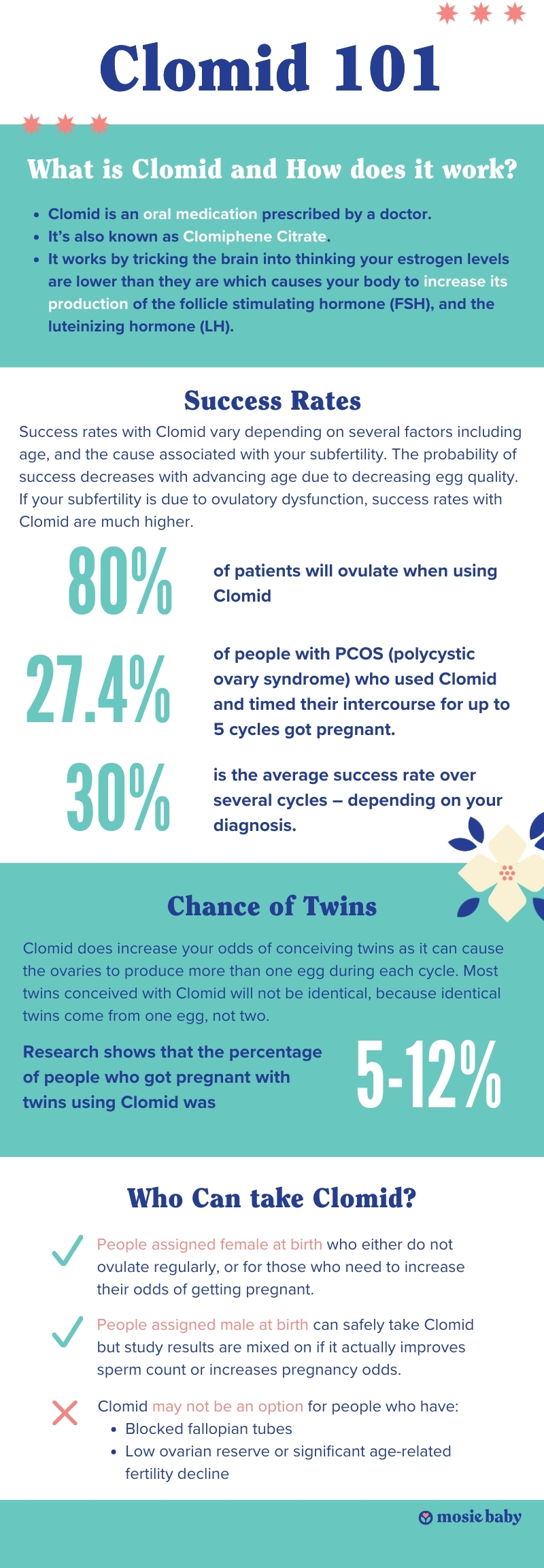 Clomid 101

What is Clomid and How does it work?

- Clomid is an oral medication prescribed by a doctor.
- It's also known as Clomiphene Citrate.
- It works by tricking the brain into thinking your estrogen levels are lower than they are which causes your body to increase its production of the follicle stimulating hormone (FSH), and the luteinizing hormone (LH).

Success Rates

Success rates with Clomid vary depending on several factors including age, and the cause associated with your subfertility. The probability of success decreases with advancing age due to decreasing egg quality. If your subfertility is due to ovulatory dysfunction, success rates with Clomid are much higher.

80% of patients will ovulate when using Clomid

27.4% of people with PCOS (polycystic ovary syndrome) who used Clomid and timed their intercourse for up to 5 cycles got pregnant.

30% is the average success rate over several cycles – depending on your diagnosis.

Chance of Twins

Clomid does increase your odds of conceiving twins as it can cause the ovaries to produce more than one egg during each cycle. Most twins conceived with Clomid will not be identical, because identical twins come from one egg, not two.

Research shows that the percentage of people who got pregnant with twins using Clomid was

5-12%

Who Can take Clomid?

People assigned female at birth who either do not ovulate regularly, or for those who need to increase their odds of getting pregnant.

People assigned male at birth can safely take Clomid but study results are mixed on if it actually improves sperm count or increases pregnancy odds.

Clomid may not be an option for people who have:
- Blocked fallopian tubes
- Low ovarian reserve or significant age-related fertility decline

mosie baby