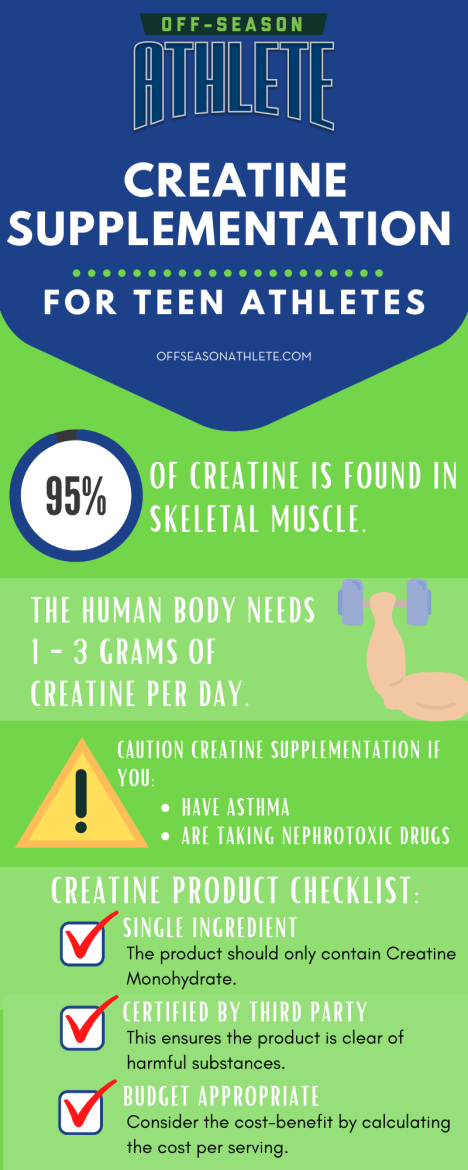 OFF-SEASON
ATHLETE

CREATINE SUPPLEMENTATION

FOR TEEN ATHLETES

OFFSEASONATHLETE.COM

95%

OF CREATINE IS FOUND IN SKELETAL MUSCLE.

THE HUMAN BODY NEEDS 1 - 3 GRAMS OF CREATINE PER DAY.

CAUTION CREATINE SUPPLEMENTATION IF YOU:

- HAVE ASTHMA
- ARE TAKING NEPHROTOXIC DRUGS

CREATINE PRODUCT CHECKLIST:

SINGLE INGREDIENT
The product should only contain Creatine Monohydrate.

CERTIFIED BY THIRD PARTY
This ensures the product is clear of harmful substances.

BUDGET APPROPRIATE
Consider the cost-benefit by calculating the cost per serving.